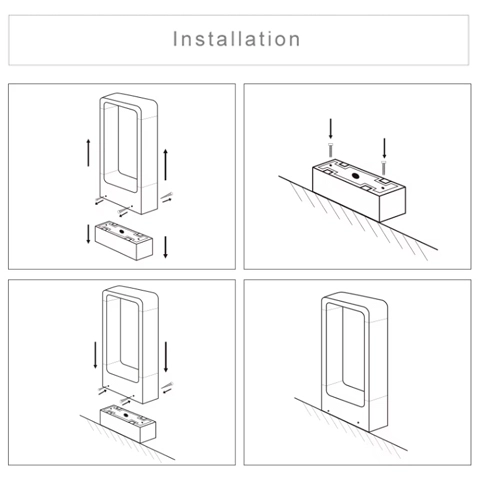 Installation